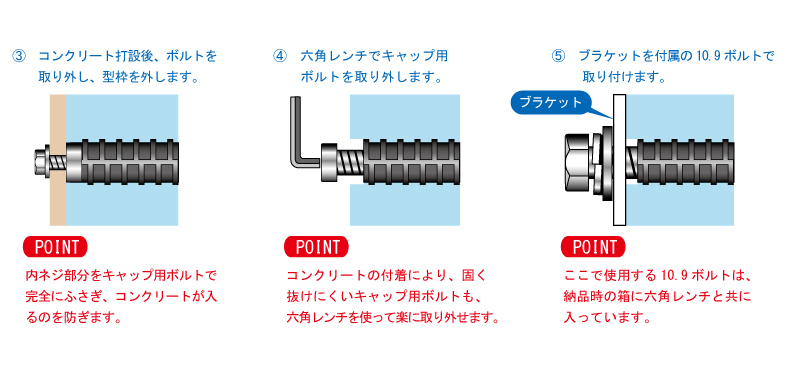 ③ コンクリート打設後、ボルトを取り外し、型枠を外します。

POINT

内ネジ部分をキャップ用ボルトで完全にふさぎ、コンクリートが入るのを防ぎます。

④ 六角レンチでキャップ用ボルトを取り外します。

POINT

コンクリートの付着により、固く抜けにくいキャップ用ボルトも、六角レンチを使って楽に取り外せます。

⑤ ブラケットを付属の 10.9 ボルトで取り付けます。

ブラケット

POINT

ここで使用する 10.9 ボルトは、納品時の箱に六角レンチと共に入っています。